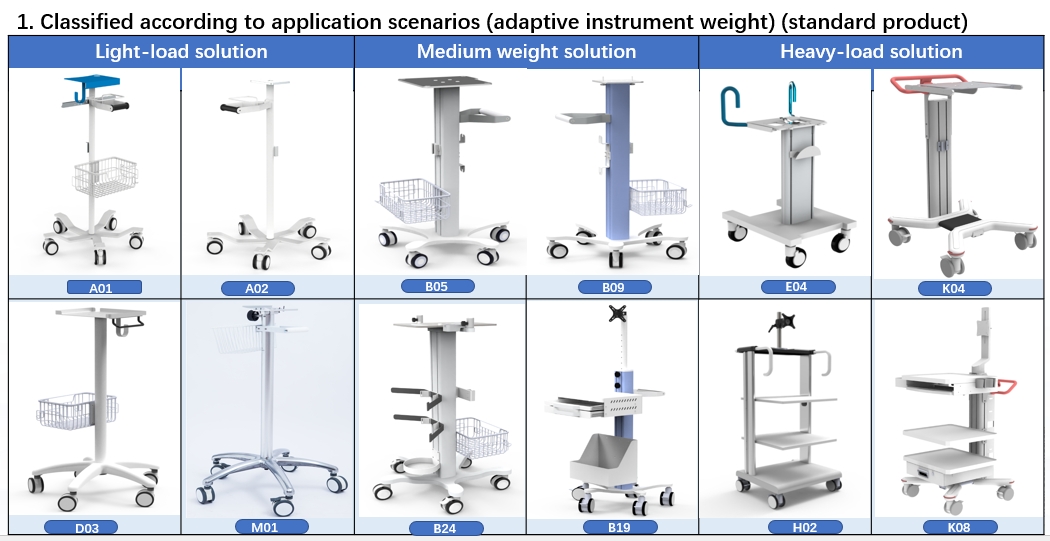 1. Classified according to application scenarios (adaptive instrument weight) (standard product)

| Light-load solution | | Medium weight solution | | Heavy-load solution | |
|---|---|---|---|---|---|
| A01 | A02 | B05 | B09 | E04 | K04 |
| D03 | M01 | B24 | B19 | H02 | K08 |