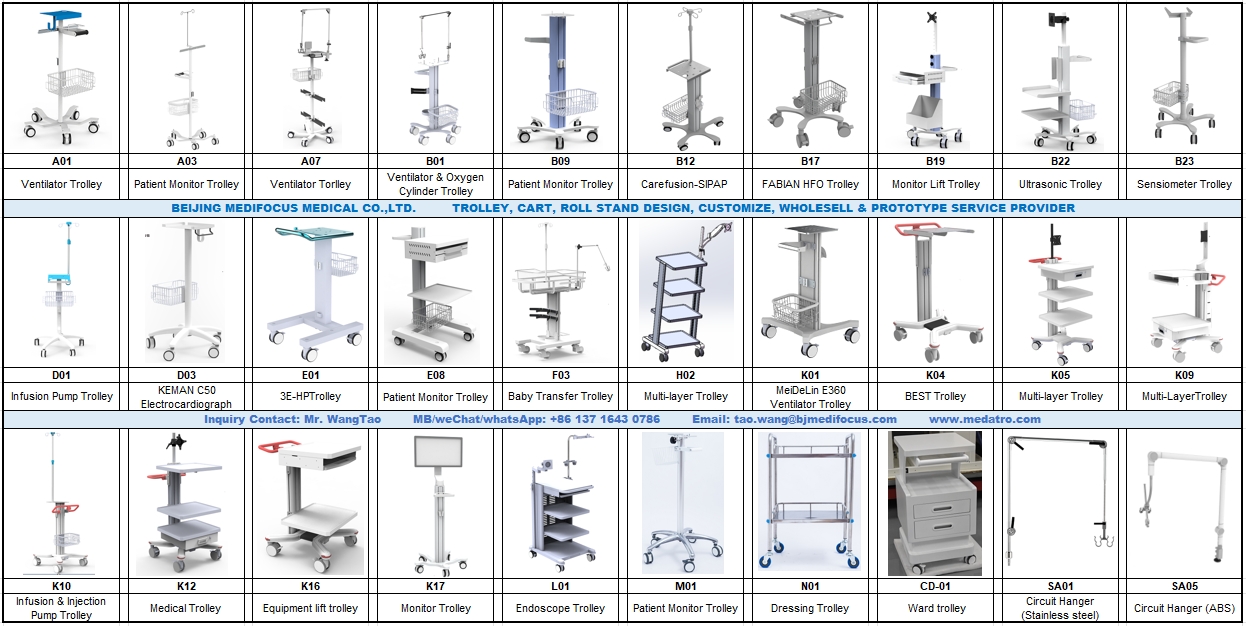 | A01 | A03 | A07 | B01 | B09 | B12 | B17 | B19 | B22 | B23 |
|---|---|---|---|---|---|---|---|---|---|
| Ventilator Trolley | Patient Monitor Trolley | Ventilator Torlley | Ventilator & Oxygen Cylinder Trolley | Patient Monitor Trolley | Carefusion-SIPAP | FABIAN HFO Trolley | Monitor Lift Trolley | Ultrasonic Trolley | Sensiometer Trolley |

BEIJING MEDIFOCUS MEDICAL CO.,LTD. TROLLEY, CART, ROLL STAND DESIGN, CUSTOMIZE, WHOLESELL & PROTOTYPE SERVICE PROVIDER

| D01 | D03 | E01 | E08 | F03 | H02 | K01 | K04 | K05 | K09 |
|---|---|---|---|---|---|---|---|---|---|
| Infusion Pump Trolley | KEMAN C50 Electrocardiograph | 3E-HPTrolley | Patient Monitor Trolley | Baby Transfer Trolley | Multi-layer Trolley | MeiDeLin E360 Ventilator Trolley | BEST Trolley | Multi-layer Trolley | Multi-LayerTrolley |

Inquiry Contact: Mr. WangTao MB/weChat/whatsApp: +86 137 1643 0786 Email: tao.wang@bjmedifocus.com www.medatro.com

| K10 | K12 | K16 | K17 | L01 | M01 | N01 | CD-01 | SA01 | SA05 |
|---|---|---|---|---|---|---|---|---|---|
| Infusion & Injection Pump Trolley | Medical Trolley | Equipment lift trolley | Monitor Trolley | Endoscope Trolley | Patient Monitor Trolley | Dressing Trolley | Ward trolley | Circuit Hanger (Stainless steel) | Circuit Hanger (ABS) |