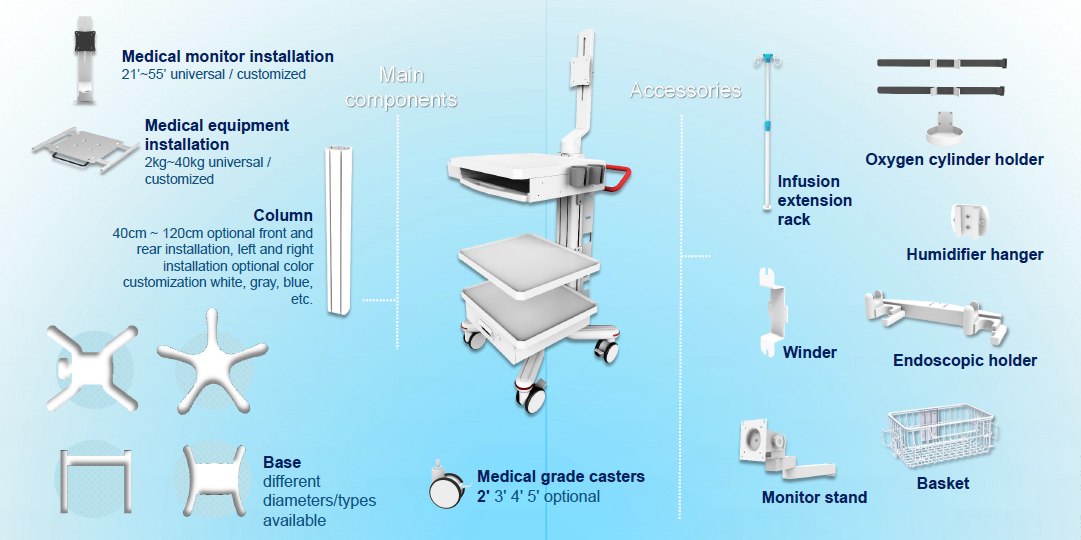 Medical monitor installation
21'~55' universal / customized

Medical equipment installation
2kg~40kg universal / customized

Column
40cm ~ 120cm optional front and rear installation, left and right installation optional color customization white, gray, blue, etc.

Base
different diameters/types available

Main components

Medical grade casters
2' 3' 4' 5' optional

Accessories

Infusion extension rack

Oxygen cylinder holder

Humidifier hanger

Winder

Endoscopic holder

Monitor stand

Basket